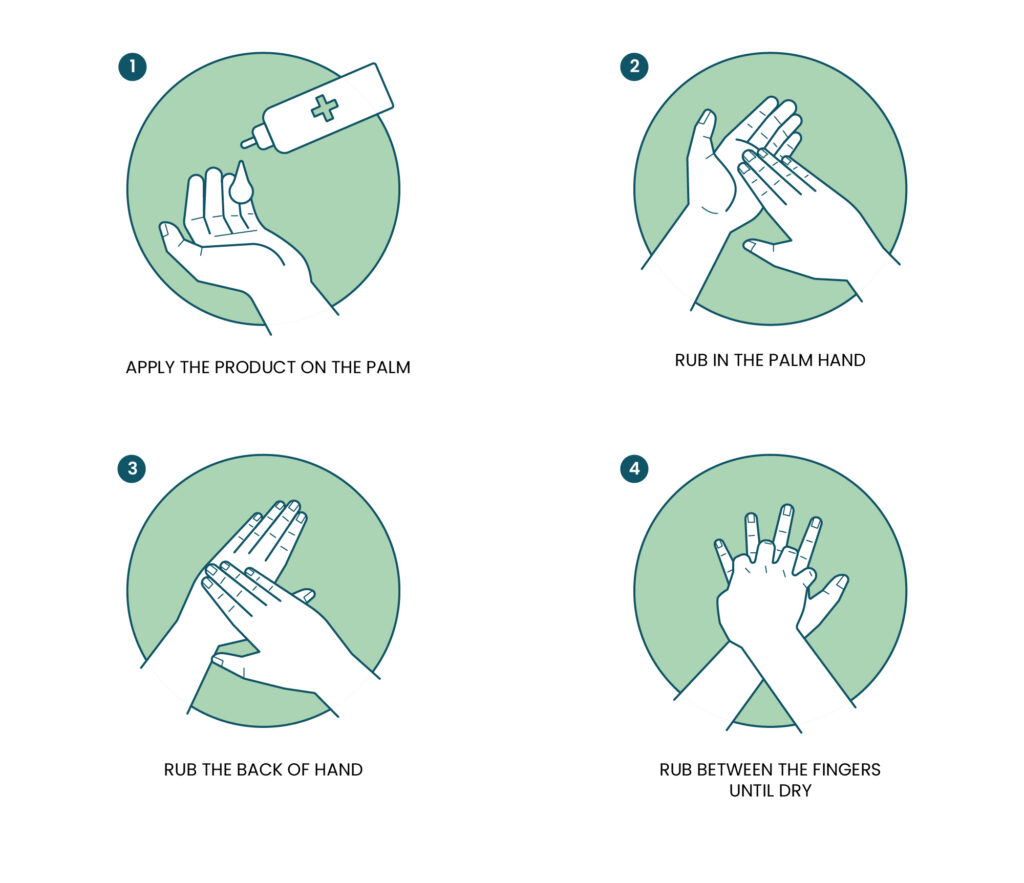 1

APPLY THE PRODUCT ON THE PALM

2

RUB IN THE PALM HAND

3

RUB THE BACK OF HAND

4

RUB BETWEEN THE FINGERS UNTIL DRY